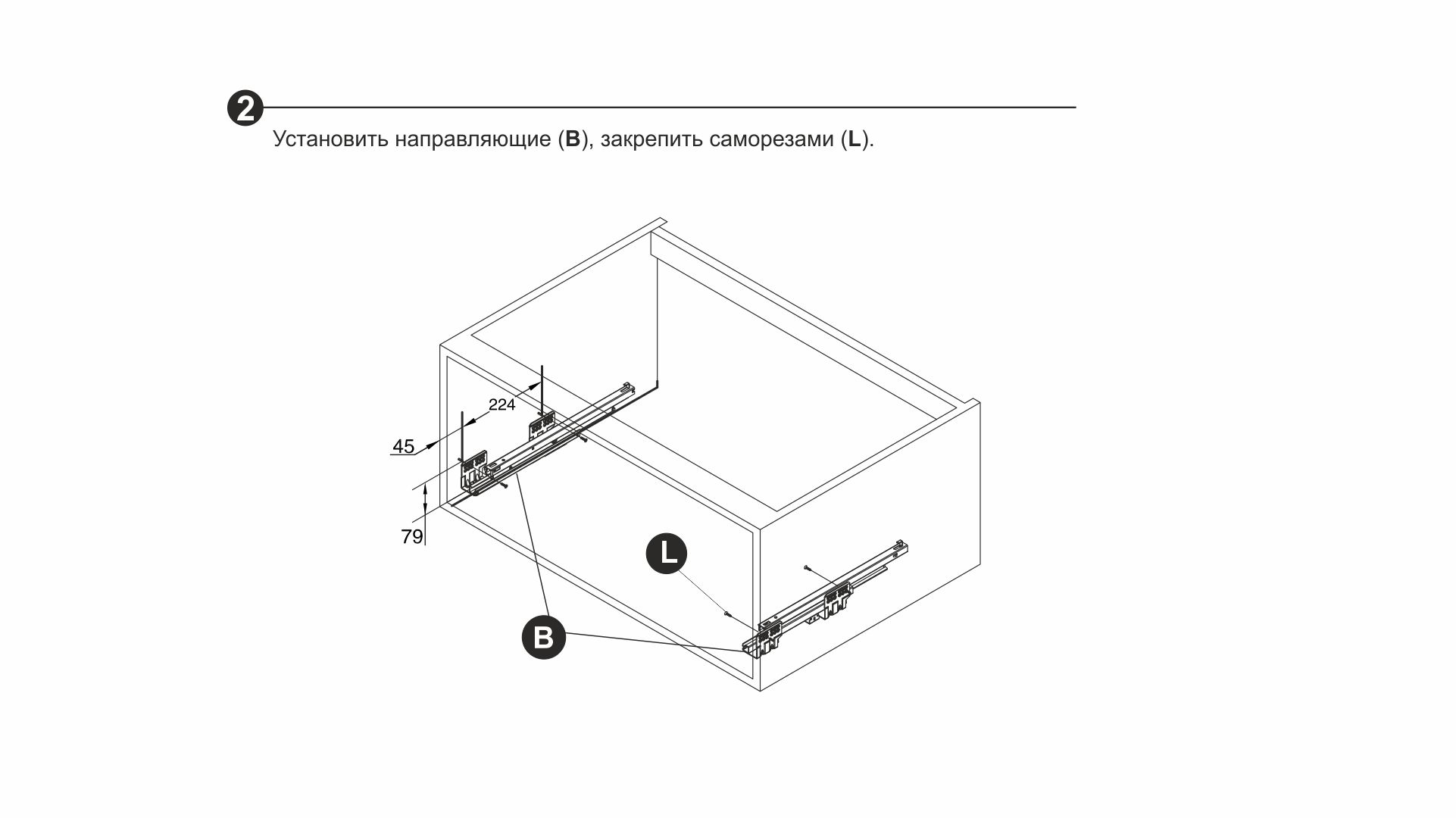 2

Установить направляющие (B), закрепить саморезами (L).

224
45
79
L
B