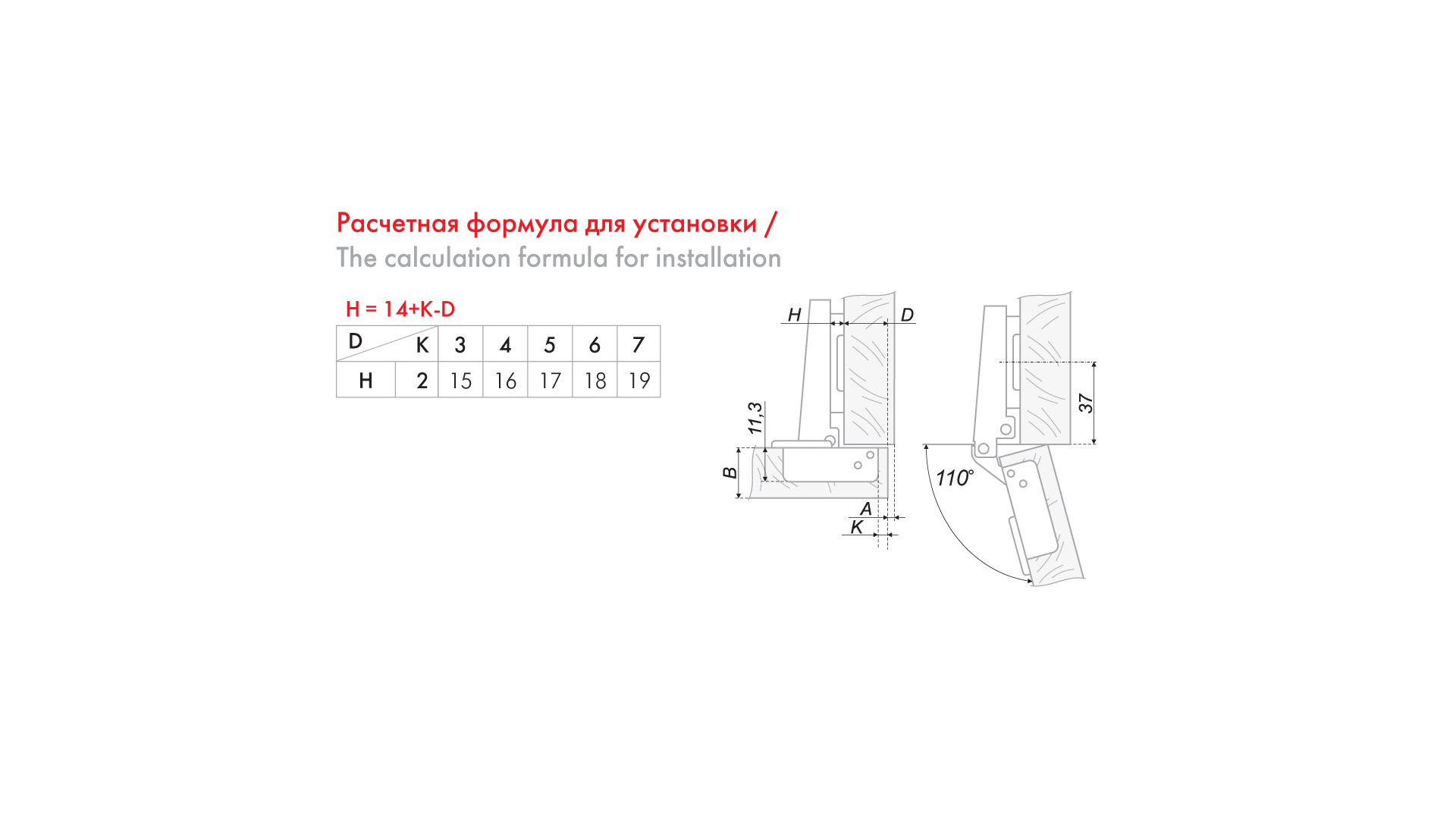 Расчетная формула для установки /
The calculation formula for installation

H = 14+K-D

| D / K | | 3 | 4 | 5 | 6 | 7 |
|---|---|---|---|---|---|---|
| H | 2 | 15 | 16 | 17 | 18 | 19 |

H
D
11,3
B
A
K
37
110°