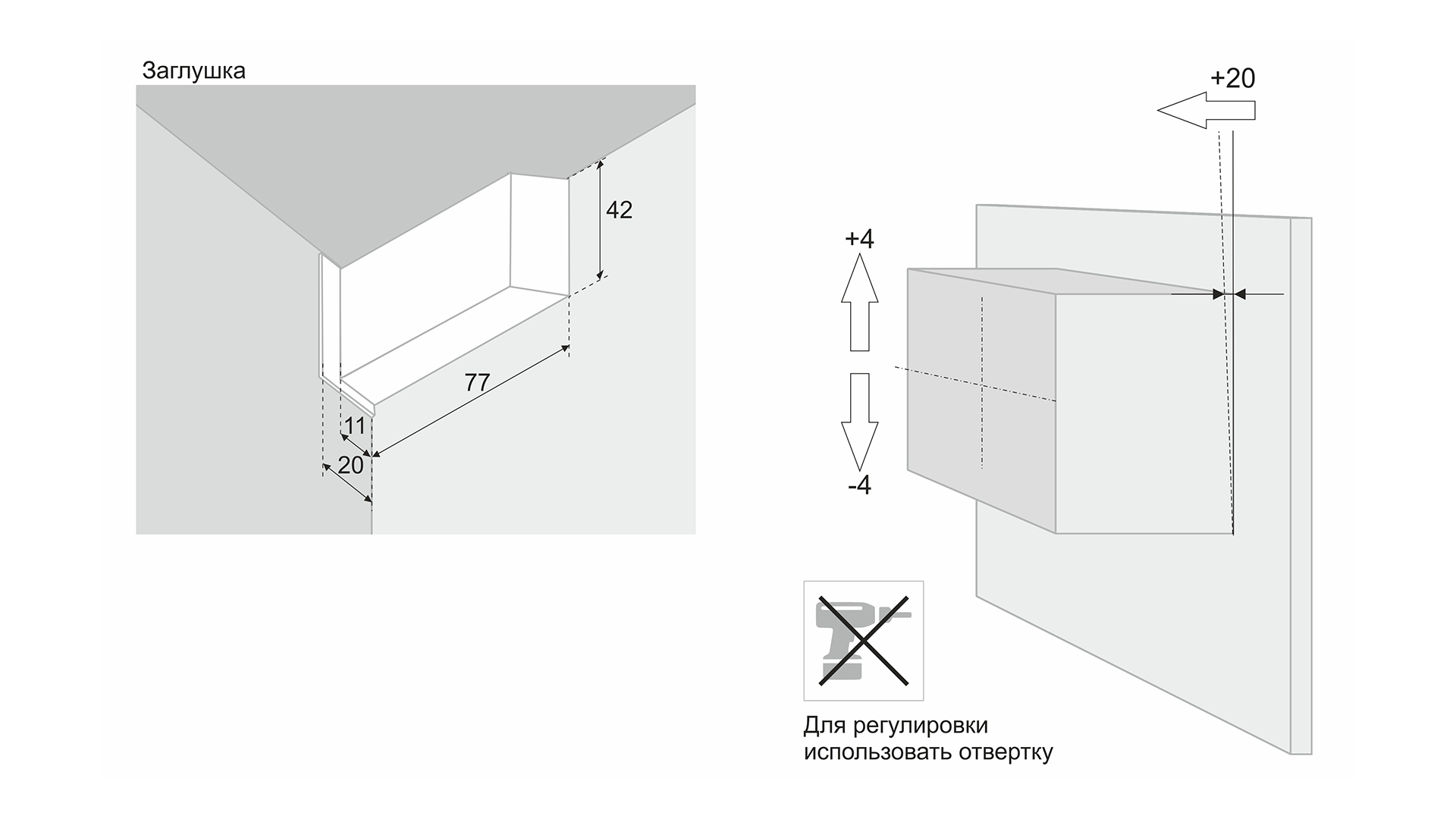 Заглушка

42

77

11

20

+20

+4

-4

Для регулировки использовать отвертку