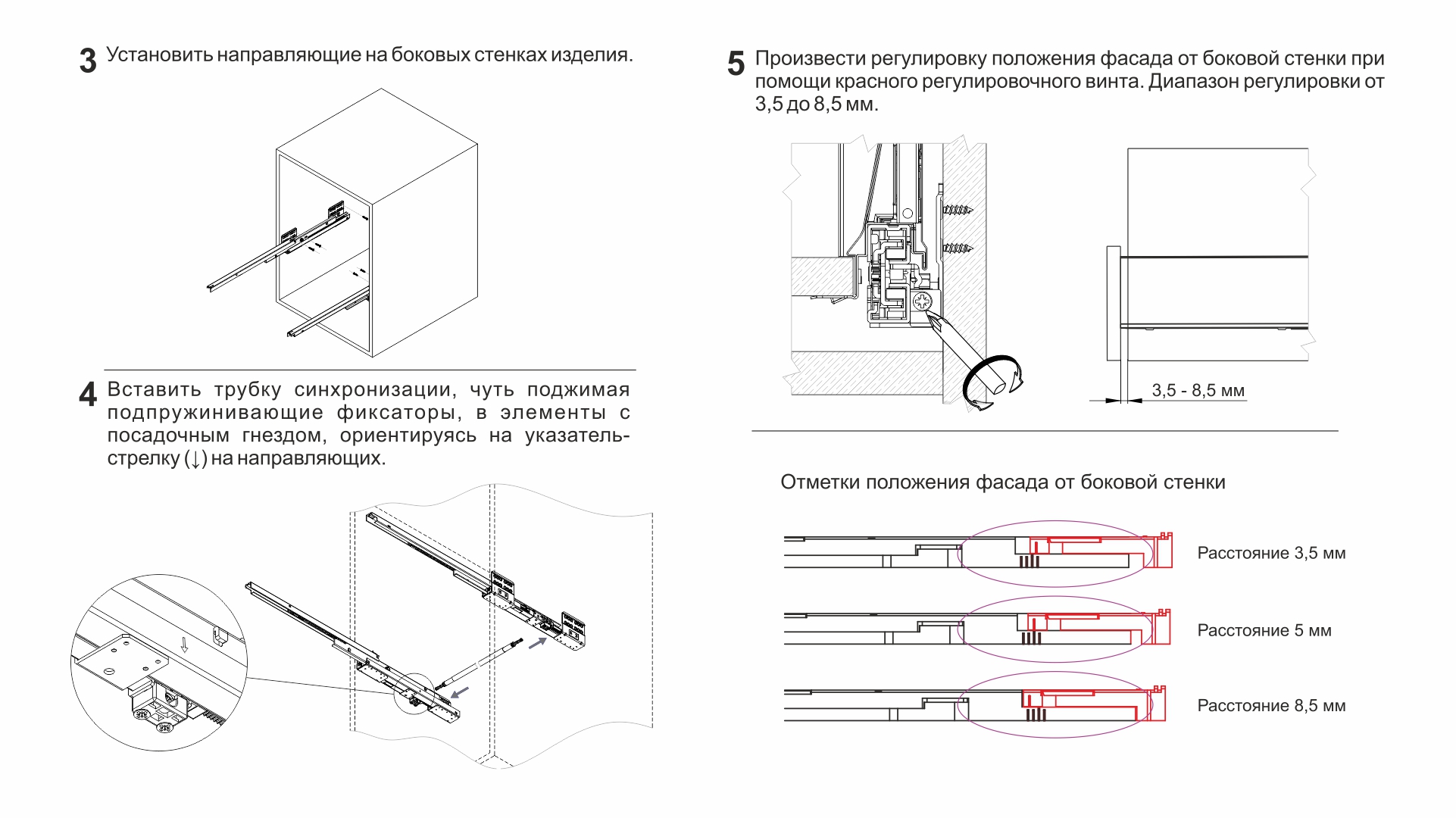 3 Установить направляющие на боковых стенках изделия.

4 Вставить трубку синхронизации, чуть поджимая подпружинивающие фиксаторы, в элементы с посадочным гнездом, ориентируясь на указатель-стрелку (↓) на направляющих.

5 Произвести регулировку положения фасада от боковой стенки при помощи красного регулировочного винта. Диапазон регулировки от 3,5 до 8,5 мм.

3,5 - 8,5 мм

Отметки положения фасада от боковой стенки

Расстояние 3,5 мм

Расстояние 5 мм

Расстояние 8,5 мм